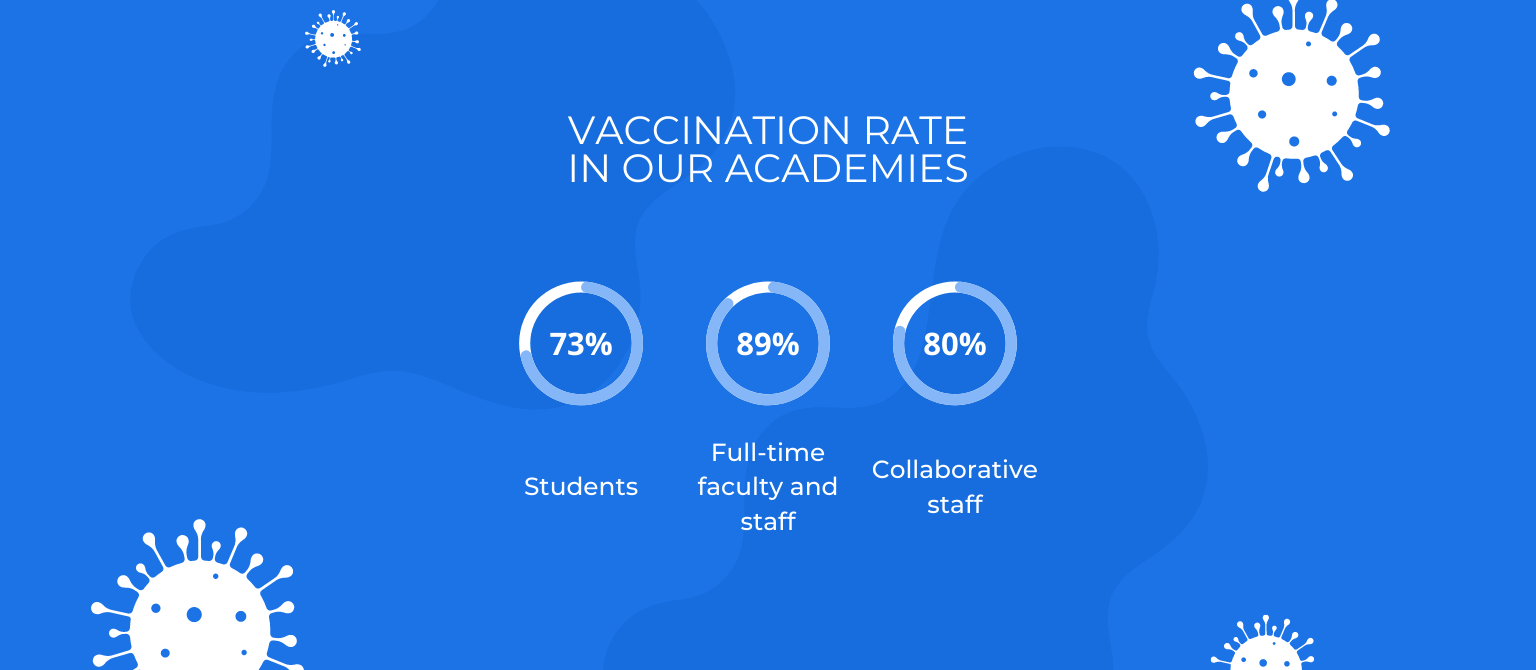 VACCINATION RATE
IN OUR ACADEMIES

73%

Students

89%

Full-time faculty and staff

80%

Collaborative staff